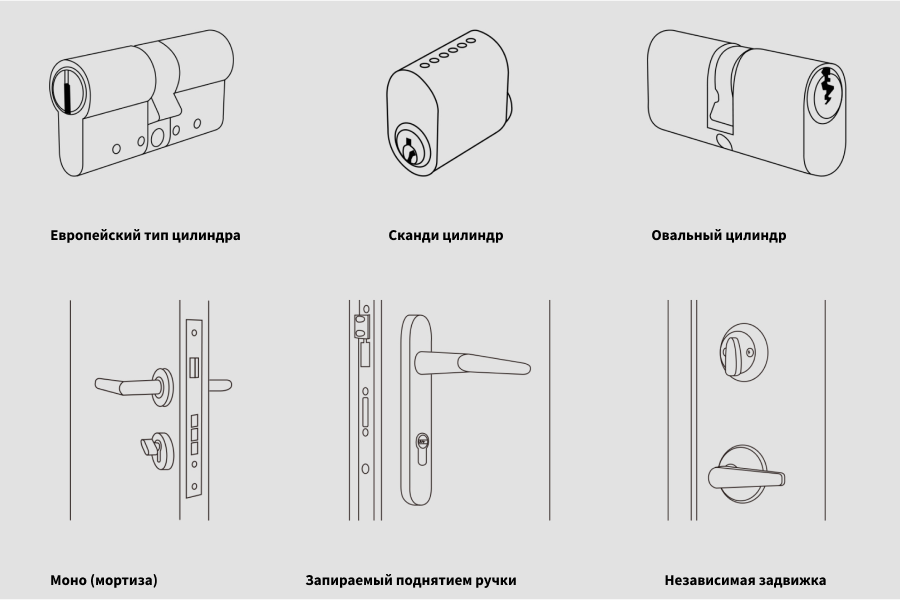 Европейский тип цилиндра

Сканди цилиндр

Овальный цилиндр

Моно (мортиза)

Запираемый поднятием ручки

Независимая задвижка