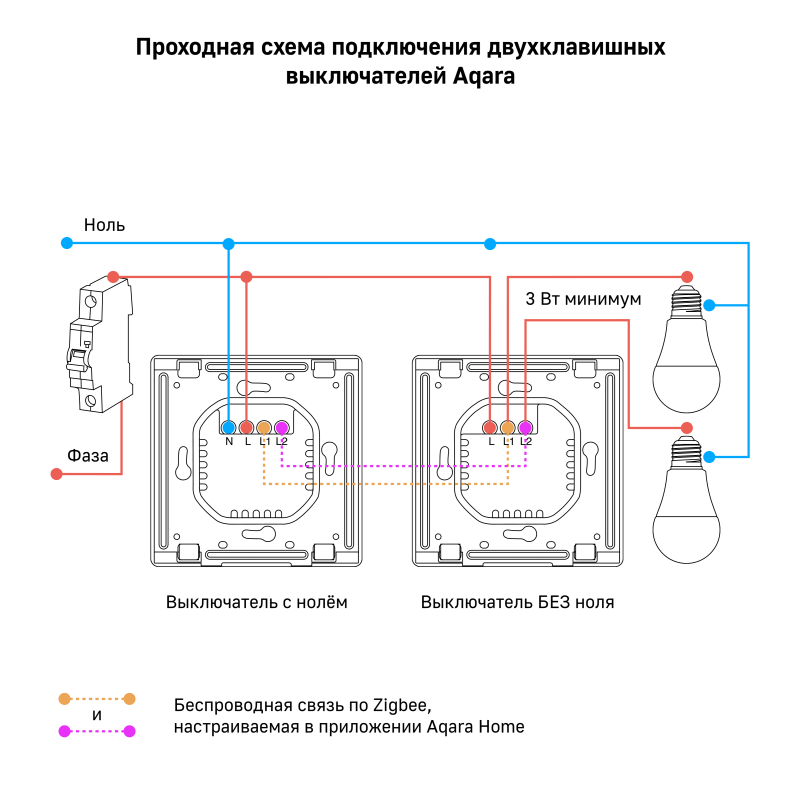 Проходная схема подключения двухклавишных выключателей Aqara

Ноль

3 Вт минимум

Фаза

N L L1 L2

L L1 L2

Выключатель с нолём

Выключатель БЕЗ ноля

и

Беспроводная связь по Zigbee, настраиваемая в приложении Aqara Home