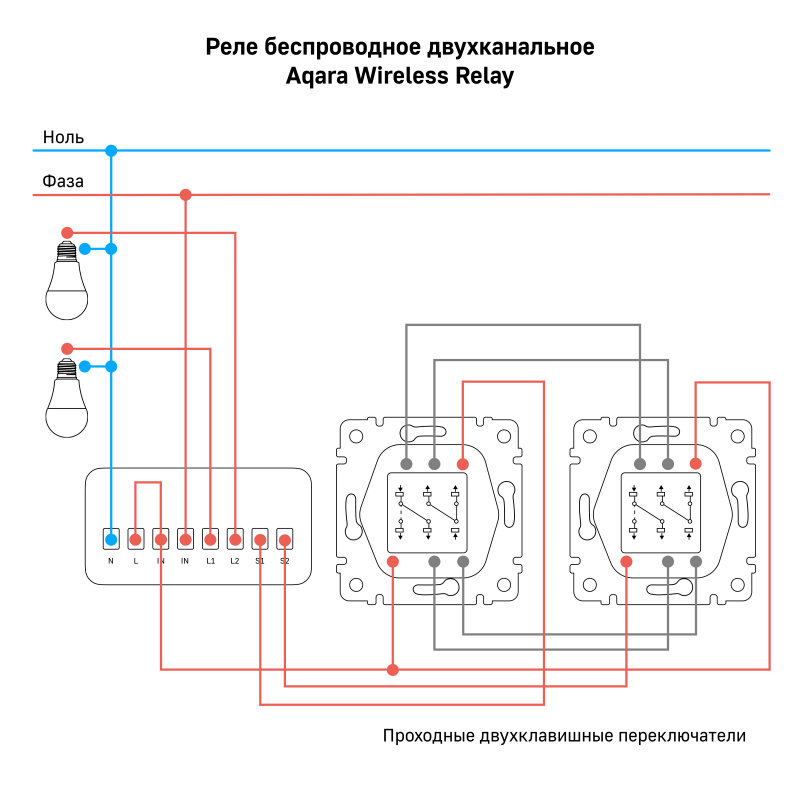 Реле беспроводное двухканальное
Aqara Wireless Relay

Ноль

Фаза

N L IN IN L1 L2 S1 S2

Проходные двухклавишные переключатели